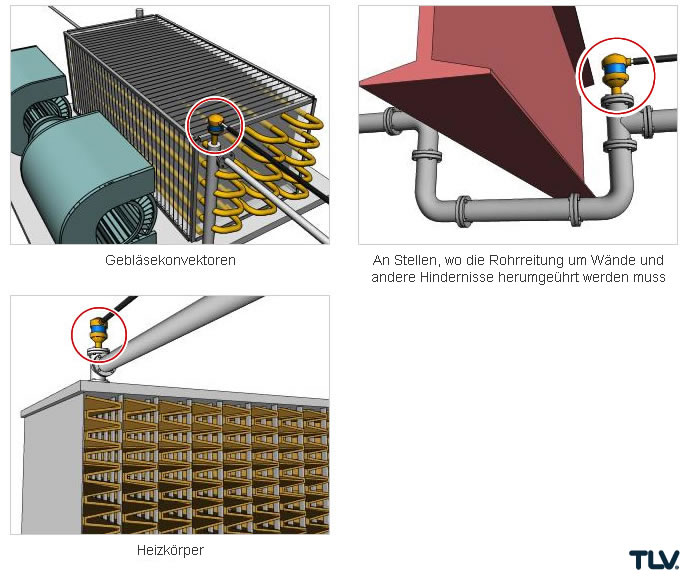 Gebläsekonvektoren

An Stellen, wo die Rohrreitung um Wände und andere Hindernisse herumgeührt werden muss

Heizkörper

TLV.