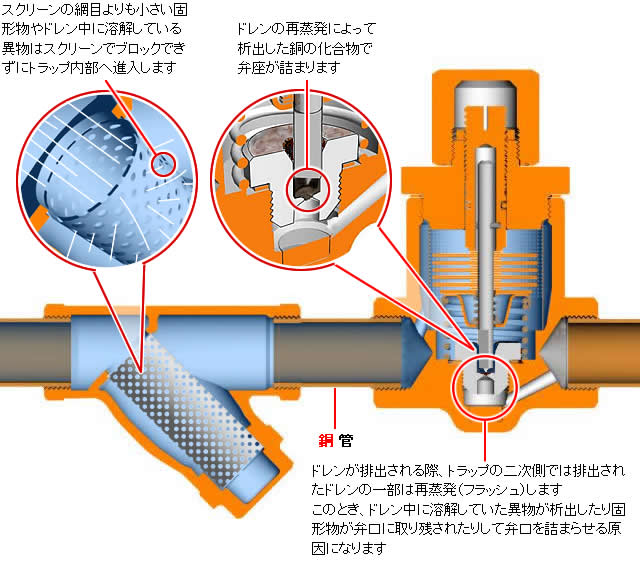 スクリーンの網目よりも小さい固形物やドレン中に溶解している異物はスクリーンでブロックできずにトラップ内部へ進入します

ドレンの再蒸発によって析出した銅の化合物で弁座が詰まります

銅管

ドレンが排出される際、トラップの二次側では排出されたドレンの一部は再蒸発（フラッシュ）します
このとき、ドレン中に溶解していた異物が析出したり固形物が弁口に取り残されたりして弁口を詰まらせる原因になります