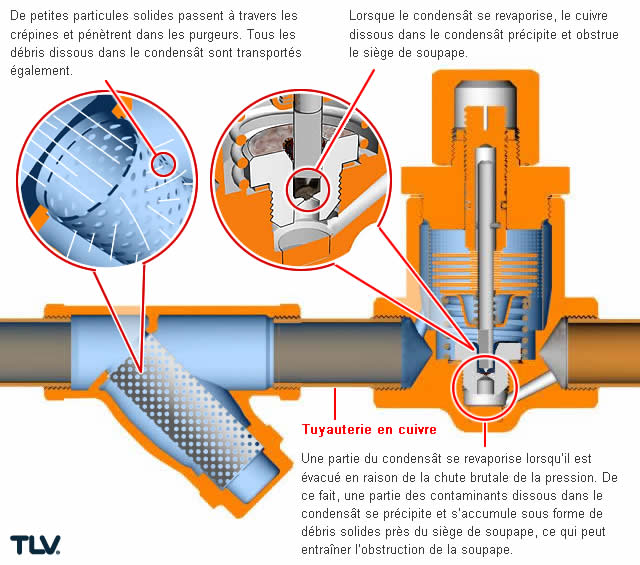 De petites particules solides passent à travers les crépines et pénètrent dans les purgeurs. Tous les débris dissous dans le condensât sont transportés également.

Lorsque le condensât se revaporise, le cuivre dissous dans le condensât précipite et obstrue le siège de soupape.

Tuyauterie en cuivre

Une partie du condensât se revaporise lorsqu'il est évacué en raison de la chute brutale de la pression. De ce fait, une partie des contaminants dissous dans le condensât se précipite et s'accumule sous forme de débris solides près du siège de soupape, ce qui peut entraîner l'obstruction de la soupape.

TLV.