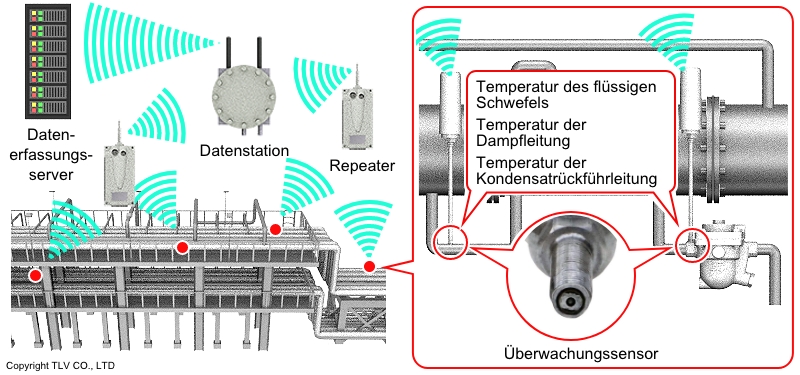 Datenerfassungsserver

Datenstation

Repeater

Temperatur des flüssigen Schwefels

Temperatur der Dampfleitung

Temperatur der Kondensatrückführleitung

Überwachungssensor

Copyright TLV CO., LTD