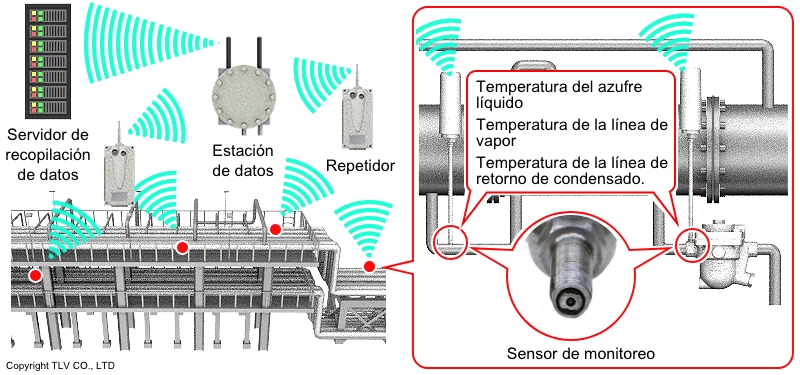 Servidor de recopilación de datos

Estación de datos

Repetidor

Temperatura del azufre líquido

Temperatura de la línea de vapor

Temperatura de la línea de retorno de condensado.

Sensor de monitoreo

Copyright TLV CO., LTD