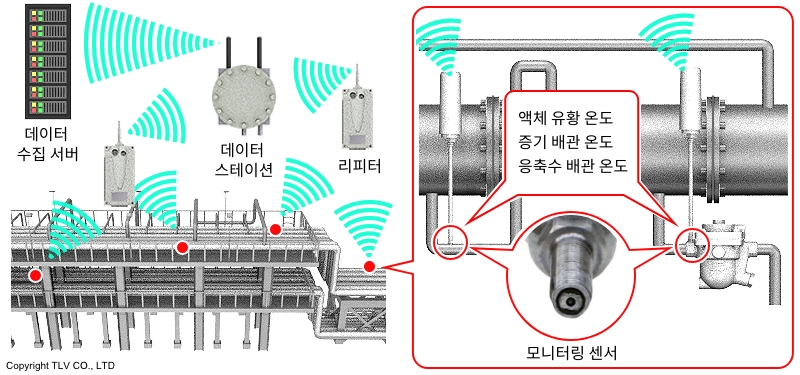 데이터 수집 서버

데이터 스테이션

리피터

액체 유황 온도
증기 배관 온도
응축수 배관 온도

모니터링 센서

Copyright TLV CO., LTD