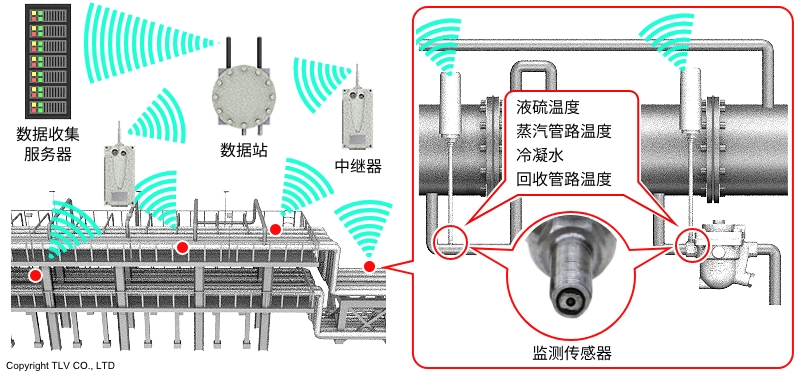 数据收集服务器

数据站

中继器

液硫温度
蒸汽管路温度
冷凝水
回收管路温度

监测传感器

Copyright TLV CO., LTD